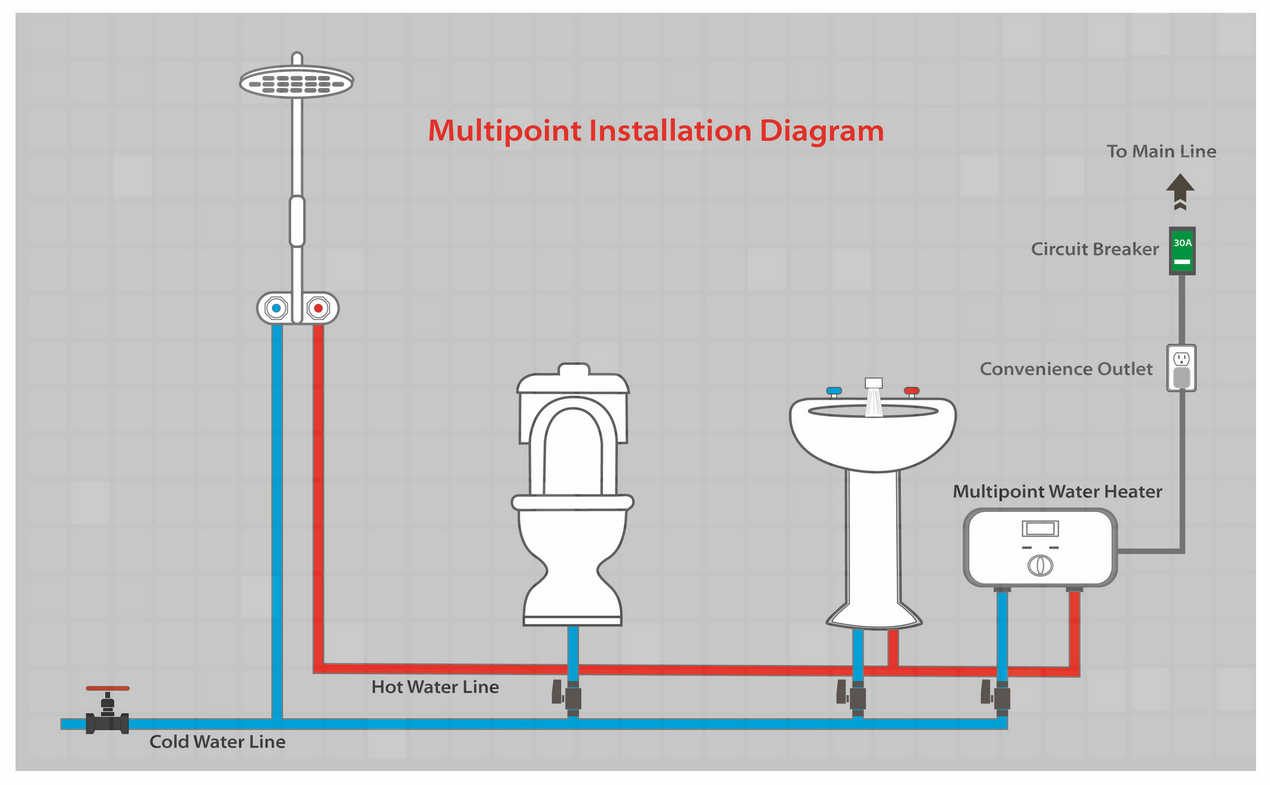 Multipoint Installation Diagram

To Main Line

Circuit Breaker

30A

Convenience Outlet

Multipoint Water Heater

Hot Water Line

Cold Water Line